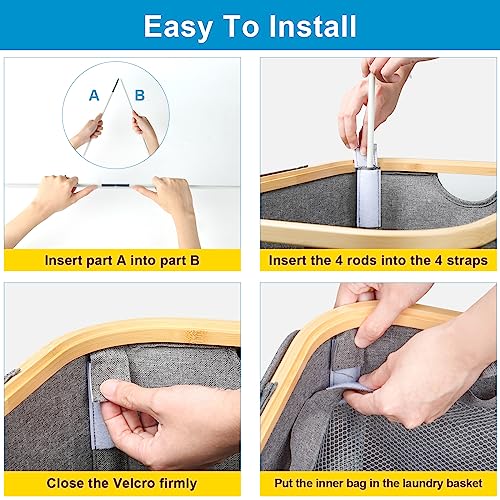 Easy To Install

A
B

Insert part A into part B

Insert the 4 rods into the 4 straps

Close the Velcro firmly

Put the inner bag in the laundry basket