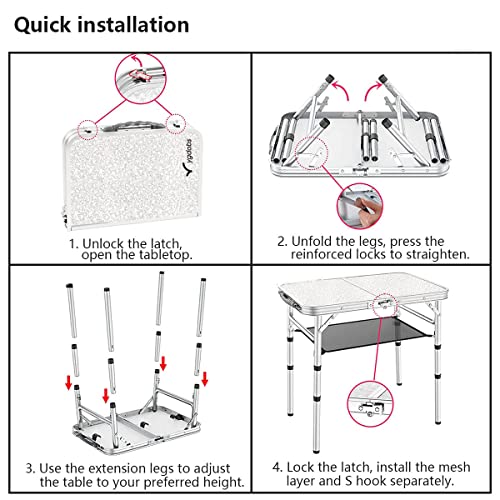 Quick installation

ygolabs

1. Unlock the latch, open the tabletop.

2. Unfold the legs, press the reinforced locks to straighten.

3. Use the extension legs to adjust the table to your preferred height.

4. Lock the latch, install the mesh layer and S hook separately.