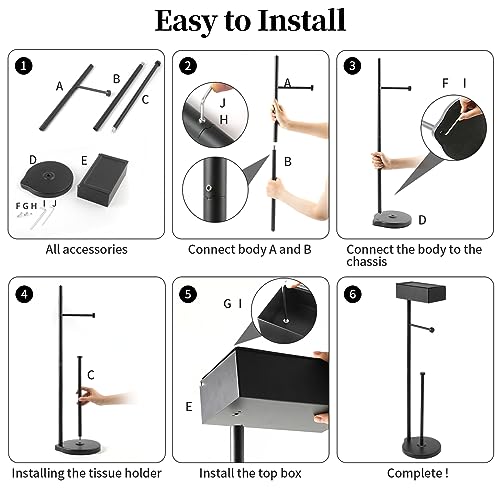 Easy to Install

1
A
B
C
D
E
F G H I J
All accessories

2
A
J
H
B
Connect body A and B

3
F I
D
Connect the body to the chassis

4
C
Installing the tissue holder

5
G I
E
Install the top box

6
Complete !