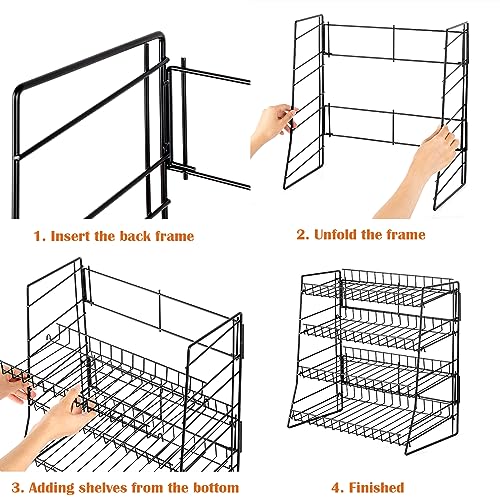 1. Insert the back frame

2. Unfold the frame

3. Adding shelves from the bottom

4. Finished