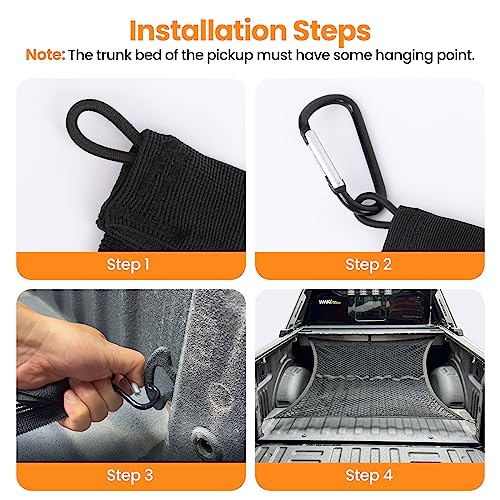 Installation Steps

Note: The trunk bed of the pickup must have some hanging point.

Step 1

Step 2

Step 3

Step 4