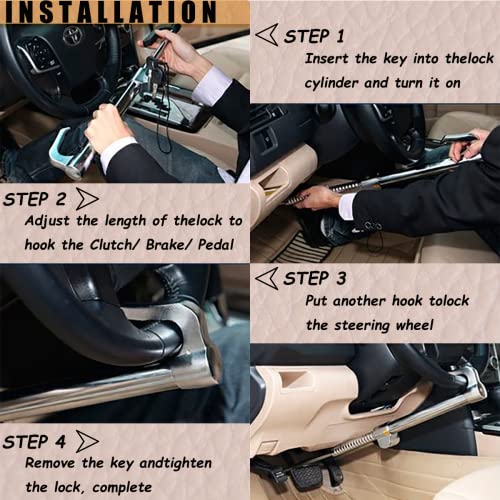 INSTALLATION

STEP 1
Insert the key into thelock cylinder and turn it on

STEP 2
Adjust the length of thelock to hook the Clutch/ Brake/ Pedal

STEP 3
Put another hook tolock the steering wheel

STEP 4
Remove the key andtighten the lock, complete