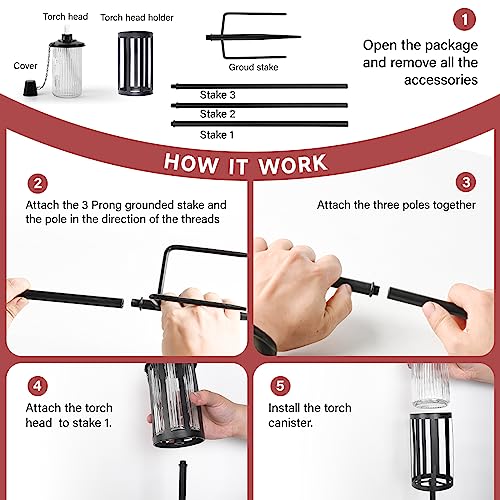 Torch head
Torch head holder
Cover
Groud stake
Stake 3
Stake 2
Stake 1

1
Open the package and remove all the accessories

HOW IT WORK

2
Attach the 3 Prong grounded stake and the pole in the direction of the threads

3
Attach the three poles together

4
Attach the torch head to stake 1.

5
Install the torch canister.