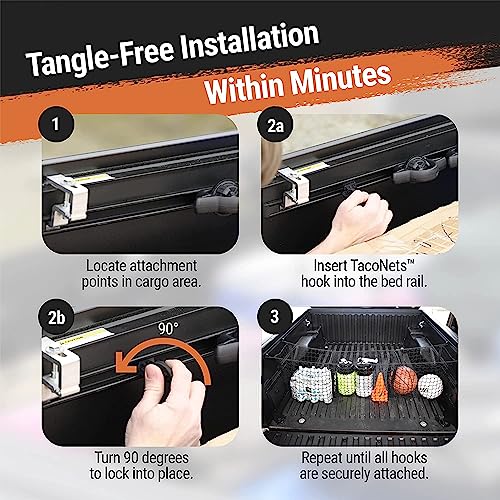 Tangle-Free Installation
Within Minutes

1

Locate attachment points in cargo area.

2a

Insert TacoNets™ hook into the bed rail.

2b

90°

Turn 90 degrees to lock into place.

3

Repeat until all hooks are securely attached.