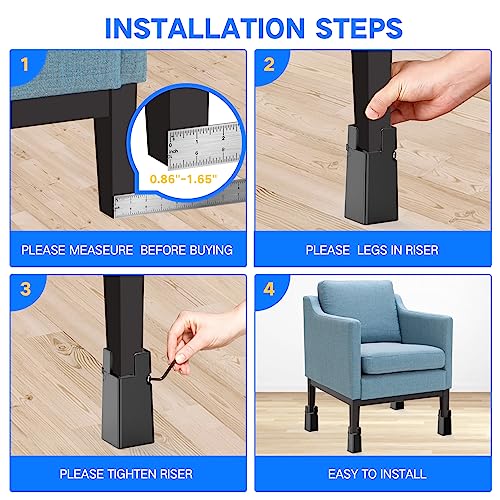 INSTALLATION STEPS

1

0.86"-1.65"

PLEASE MEASEURE BEFORE BUYING

2

PLEASE LEGS IN RISER

3

PLEASE TIGHTEN RISER

4

EASY TO INSTALL