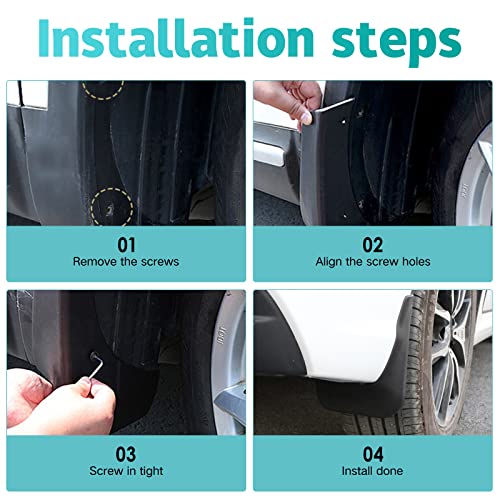 Installation steps

01
Remove the screws

02
Align the screw holes

03
Screw in tight

04
Install done