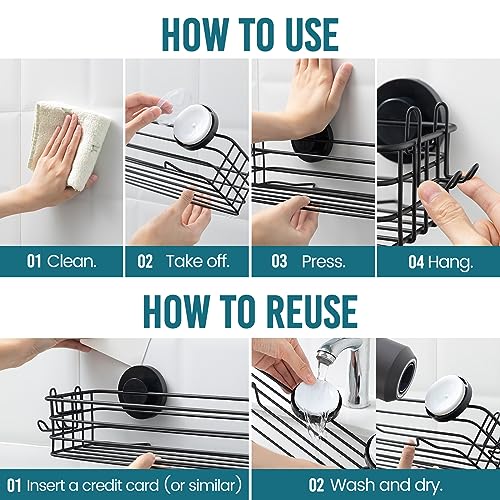 HOW TO USE

01 Clean.

02 Take off.

03 Press.

04 Hang.

HOW TO REUSE

01 Insert a credit card (or similar)

02 Wash and dry.