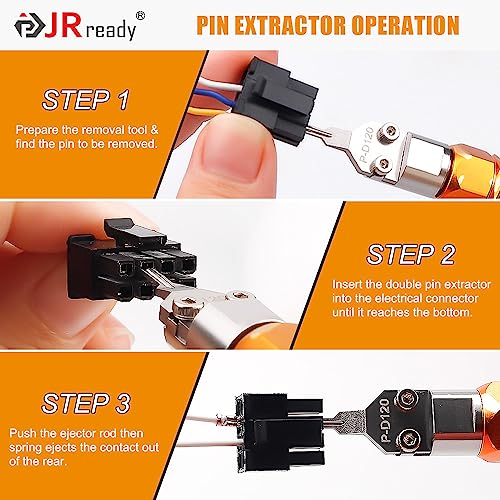 JRready®

PIN EXTRACTOR OPERATION

STEP 1
Prepare the removal tool & find the pin to be removed.

P-D120

STEP 2
Insert the double pin extractor into the electrical connector until it reaches the bottom.

STEP 3
Push the ejector rod then spring ejects the contact out of the rear.

P-D120