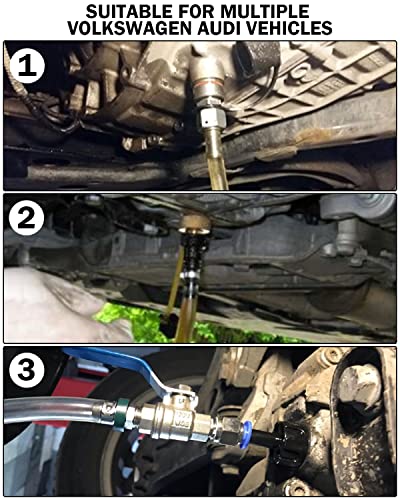 SUITABLE FOR MULTIPLE VOLKSWAGEN AUDI VEHICLES

1

2

3