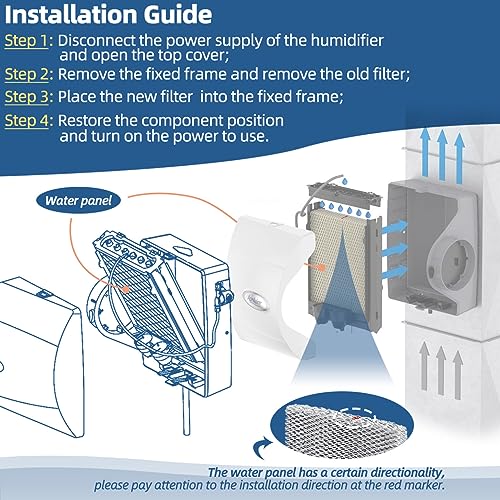 Installation Guide

Step 1: Disconnect the power supply of the humidifier and open the top cover;

Step 2: Remove the fixed frame and remove the old filter;

Step 3: Place the new filter into the fixed frame;

Step 4: Restore the component position and turn on the power to use.

Water panel

The water panel has a certain directionality, please pay attention to the installation direction at the red marker.