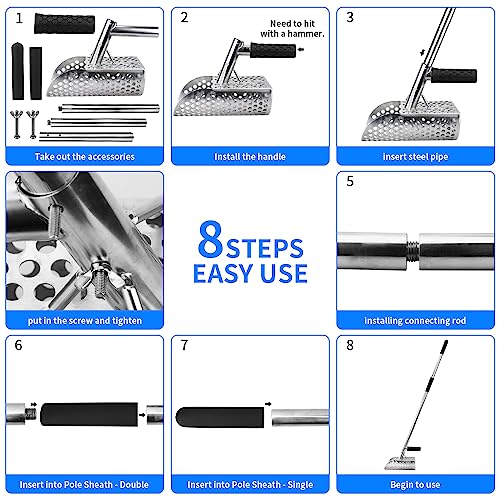 1
Take out the accessories

2
Need to hit with a hammer.
Install the handle

3
insert steel pipe

4
put in the screw and tighten

8 STEPS EASY USE

5
installing connecting rod

6
Insert into Pole Sheath - Double

7
Insert into Pole Sheath - Single

8
Begin to use