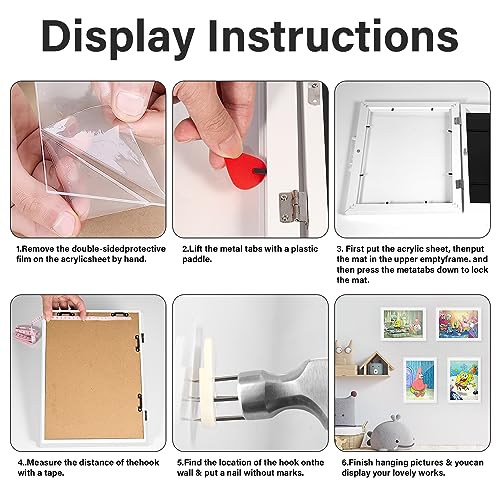 Display Instructions

1.Remove the double-sidedprotective film on the acrylicsheet by hand.

2.Lift the metal tabs with a plastic paddle.

3. First put the acrylic sheet, thenput the mat in the upper emptyframe. and then press the metatabs down to lock the mat.

4..Measure the distance of thehook with a tape.

5.Find the location of the hook onthe wall & put a nail without marks.

6.Finish hanging pictures & youcan display your lovely works.