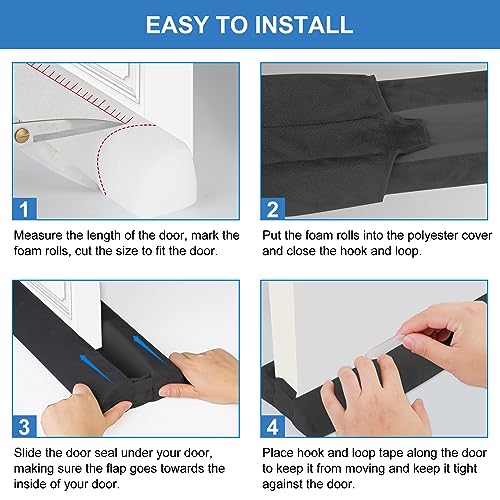 EASY TO INSTALL

1

Measure the length of the door, mark the foam rolls, cut the size to fit the door.

2

Put the foam rolls into the polyester cover and close the hook and loop.

3

Slide the door seal under your door, making sure the flap goes towards the inside of your door.

4

Place hook and loop tape along the door to keep it from moving and keep it tight against the door.