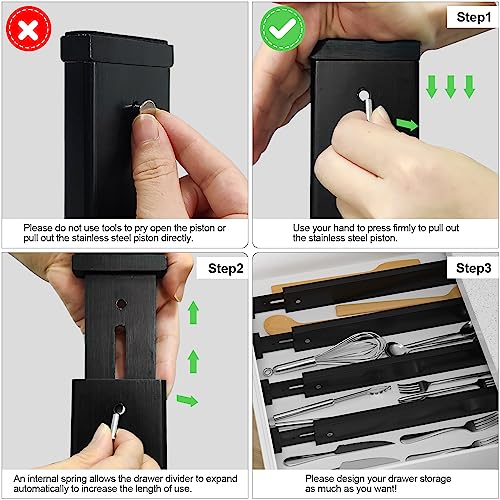 Please do not use tools to pry open the piston or pull out the stainless steel piston directly.

Step1

Use your hand to press firmly to pull out the stainless steel piston.

Step2

An internal spring allows the drawer divider to expand automatically to increase the length of use.

Step3

Please design your drawer storage as much as you want!