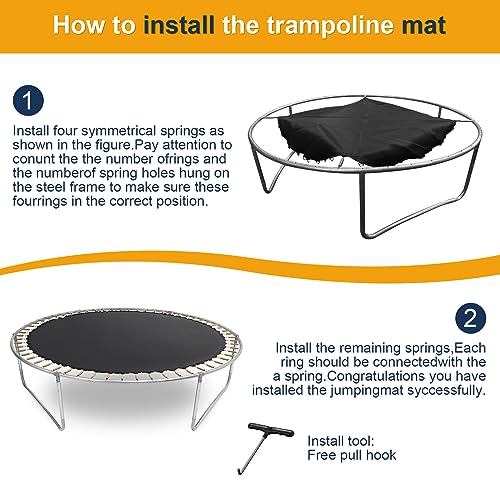 How to install the trampoline mat

1

Install four symmetrical springs as shown in the figure.Pay attention to conunt the the number ofrings and the numberof spring holes hung on the steel frame to make sure these fourrings in the correct position.

2

Install the remaining springs,Each ring should be connectedwith the a spring.Congratulations you have installed the jumpingmat syccessfully.

Install tool:
Free pull hook