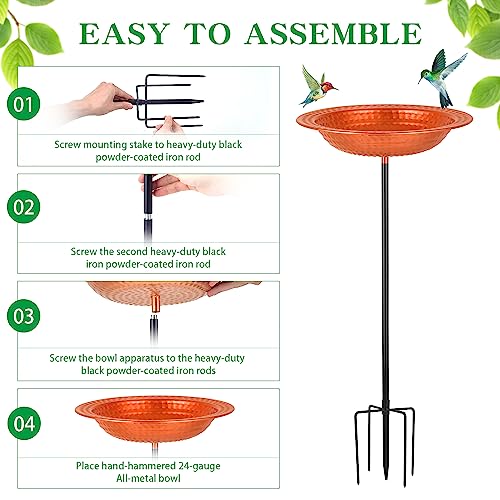 EASY TO ASSEMBLE

01

Screw mounting stake to heavy-duty black powder-coated iron rod

02

Screw the second heavy-duty black iron powder-coated iron rod

03

Screw the bowl apparatus to the heavy-duty black powder-coated iron rods

04

Place hand-hammered 24-gauge All-metal bowl