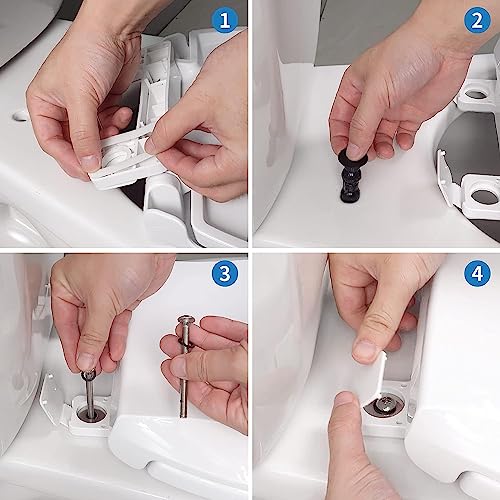 1

2

3

4