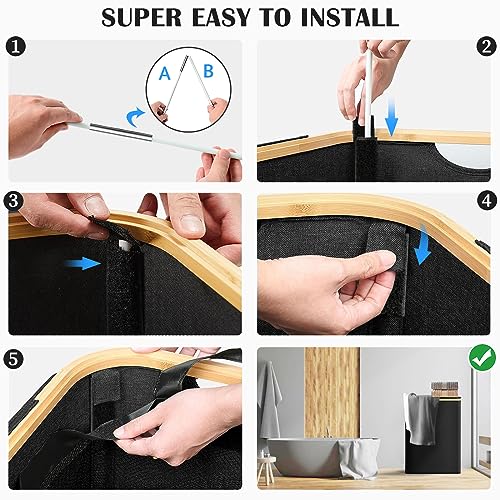 SUPER EASY TO INSTALL

1

A B

2

3

4

5