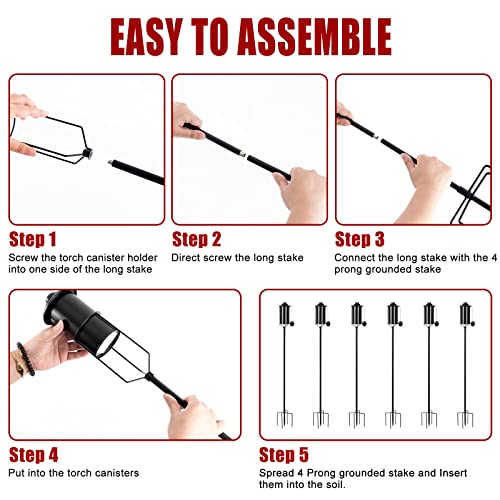 EASY TO ASSEMBLE

Step 1
Screw the torch canister holder into one side of the long stake

Step 2
Direct screw the long stake

Step 3
Connect the long stake with the 4 prong grounded stake

Step 4
Put into the torch canisters

Step 5
Spread 4 Prong grounded stake and Insert them into the soil.