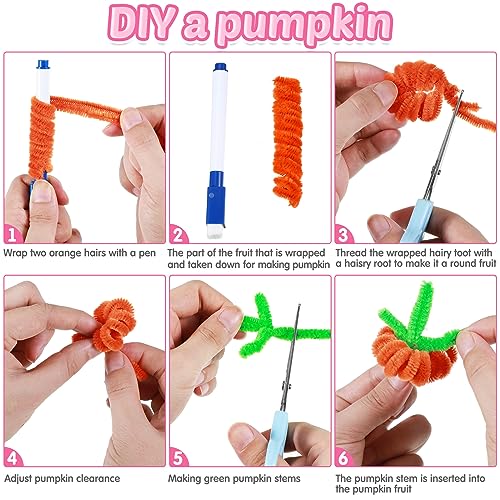 DIY a pumpkin

1
Wrap two orange hairs with a pen

2
The part of the fruit that is wrapped and taken down for making pumpkin

3
Thread the wrapped hairy toot with a haisry root to make it a round fruit

4
Adjust pumpkin clearance

5
Making green pumpkin stems

6
The pumpkin stem is inserted into the pumpkin fruit