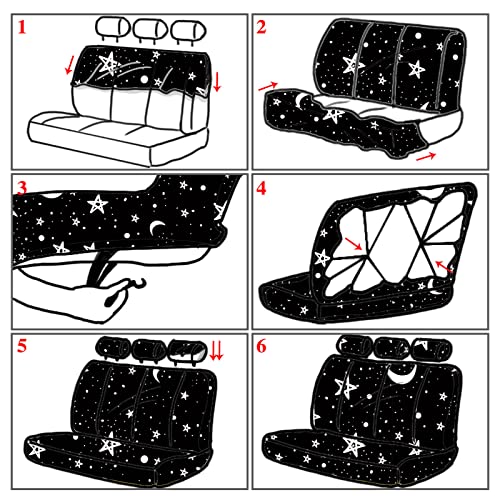 1

2

3

4

5

6