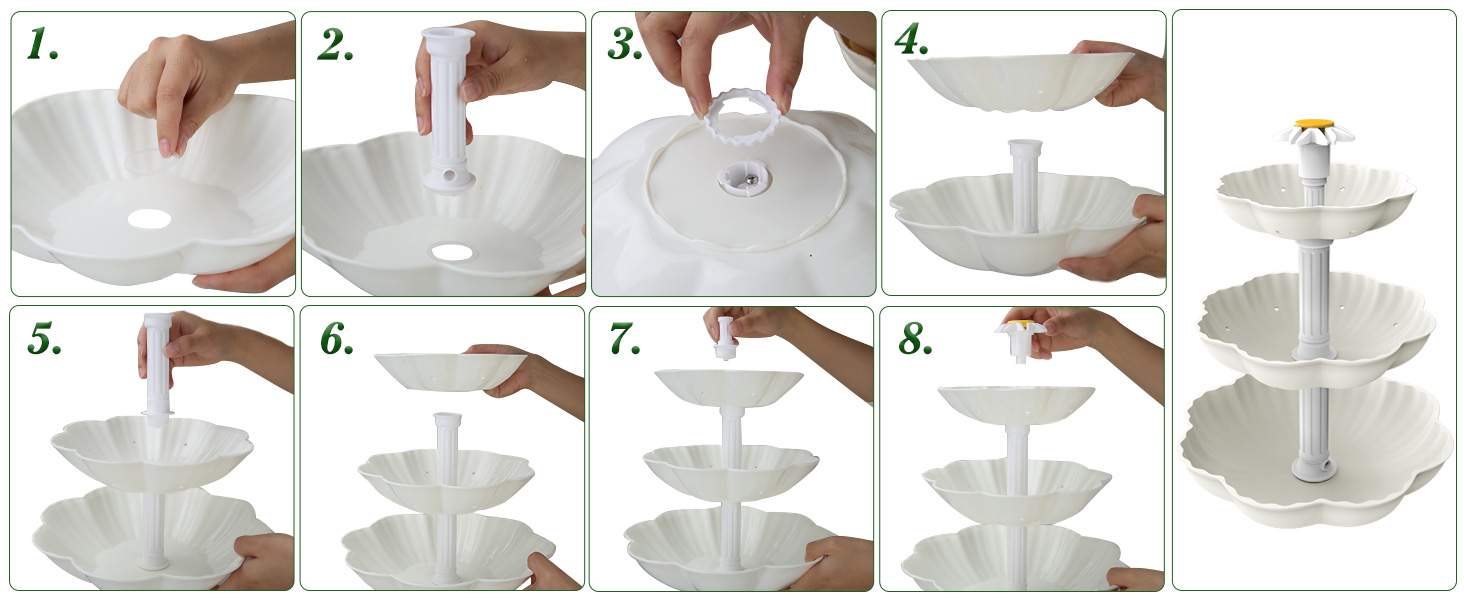 1.

2.

3.

4.

5.

6.

7.

8.