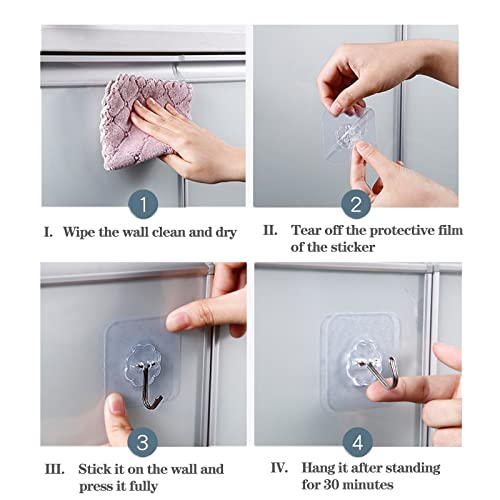 1

I. Wipe the wall clean and dry

2

II. Tear off the protective film of the sticker

3

III. Stick it on the wall and press it fully

4

IV. Hang it after standing for 30 minutes