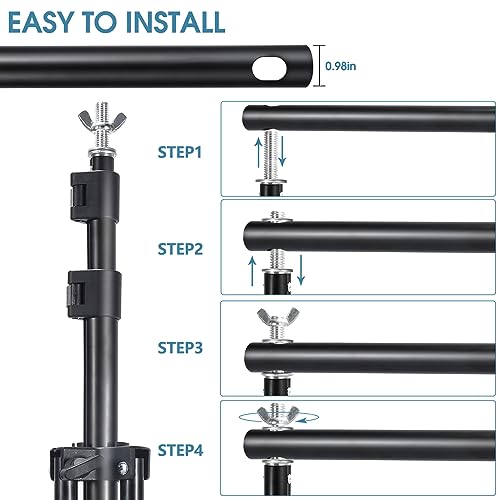 EASY TO INSTALL

0.98in

STEP1

STEP2

STEP3

STEP4