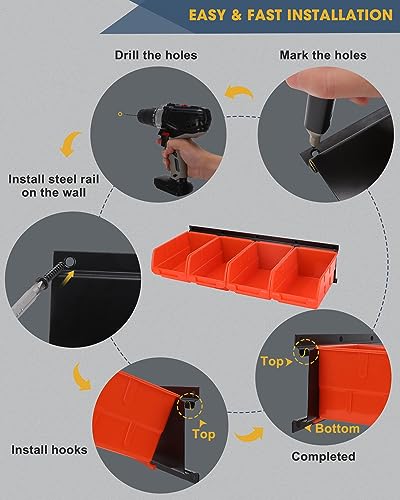 EASY & FAST INSTALLATION

Drill the holes

Mark the holes

Install steel rail on the wall

Top

Bottom

Top

Install hooks

Completed