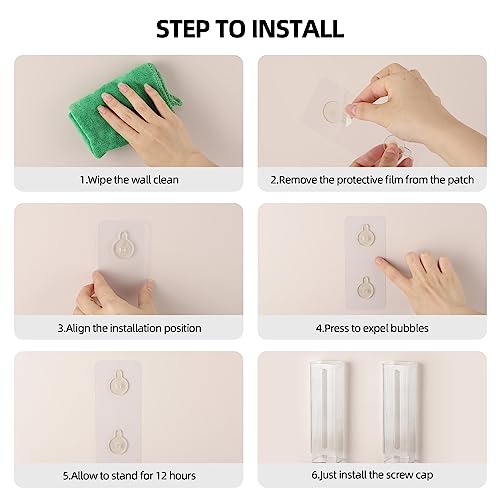 STEP TO INSTALL

1.Wipe the wall clean

2.Remove the protective film from the patch

3.Align the installation position

4.Press to expel bubbles

5.Allow to stand for 12 hours

6.Just install the screw cap