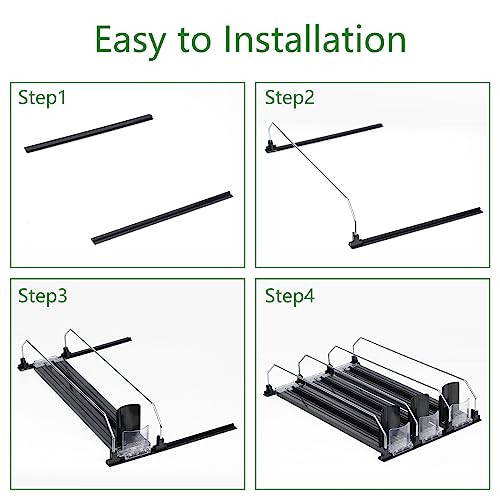 Easy to Installation

Step1

Step2

Step3

Step4