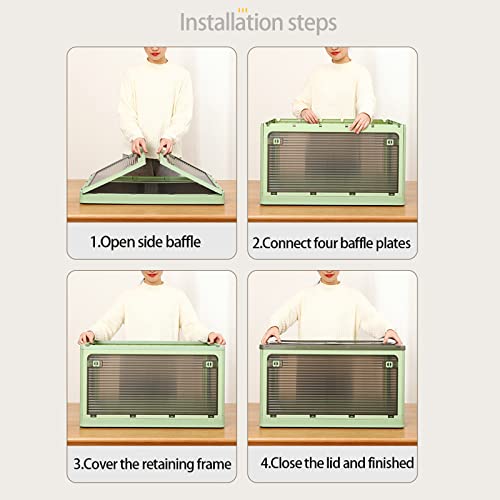 Installation steps

1.Open side baffle

2.Connect four baffle plates

3.Cover the retaining frame

4.Close the lid and finished