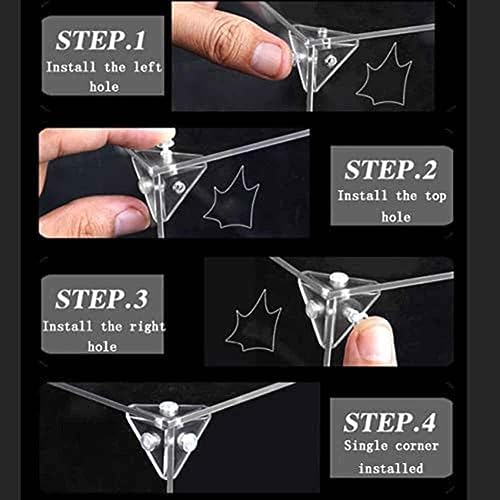 STEP.1
Install the left hole

STEP.2
Install the top hole

STEP.3
Install the right hole

STEP.4
Single corner installed