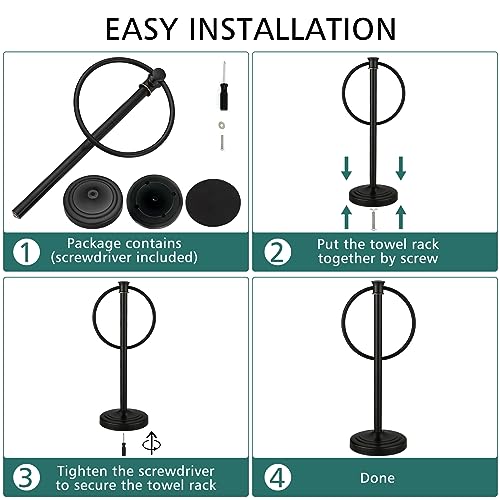 EASY INSTALLATION

1 Package contains (screwdriver included)

2 Put the towel rack together by screw

3 Tighten the screwdriver to secure the towel rack

4 Done