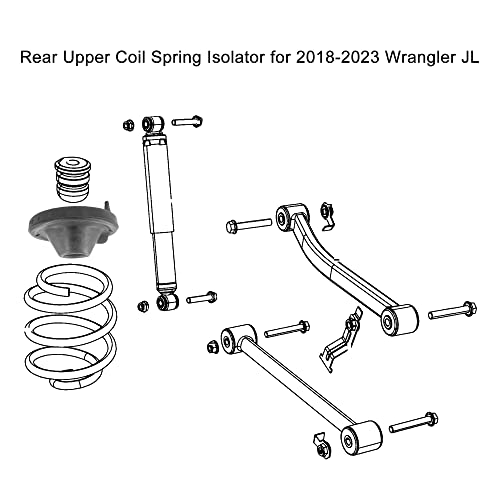 Rear Upper Coil Spring Isolator for 2018-2023 Wrangler JL