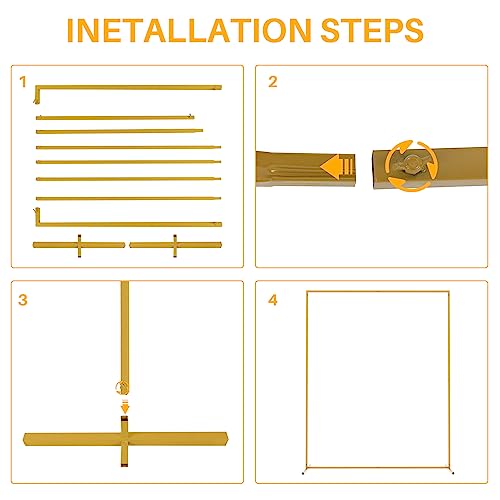 INETALLATION STEPS

1

2

3

4