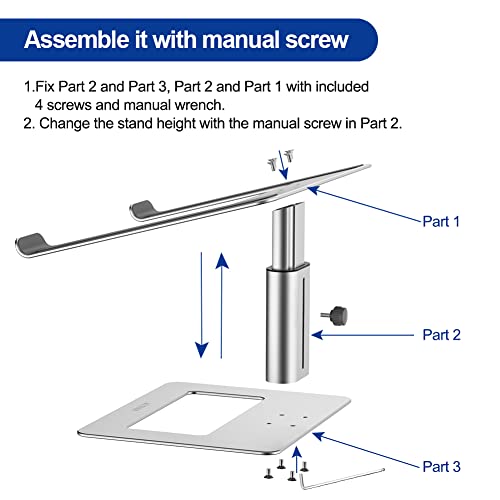 Assemble it with manual screw

1.Fix Part 2 and Part 3, Part 2 and Part 1 with included 4 screws and manual wrench.
2. Change the stand height with the manual screw in Part 2.

Part 1

Part 2

Part 3