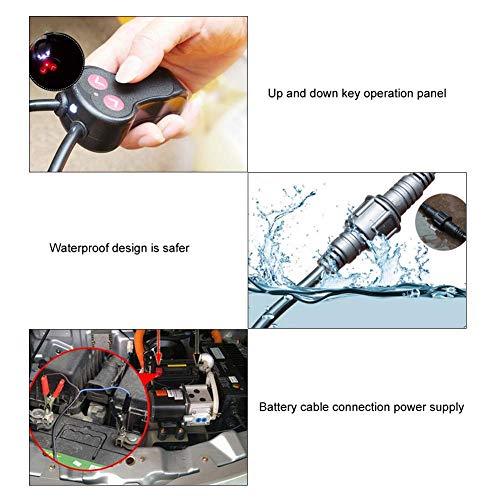 Up and down key operation panel

Waterproof design is safer

Battery cable connection power supply