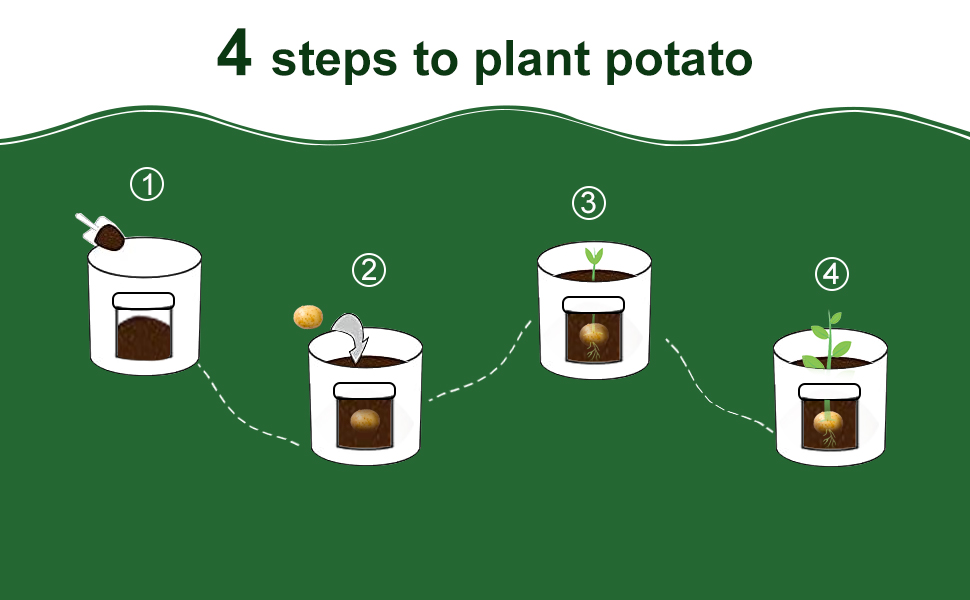 4 steps to plant potato

①

②

③

④