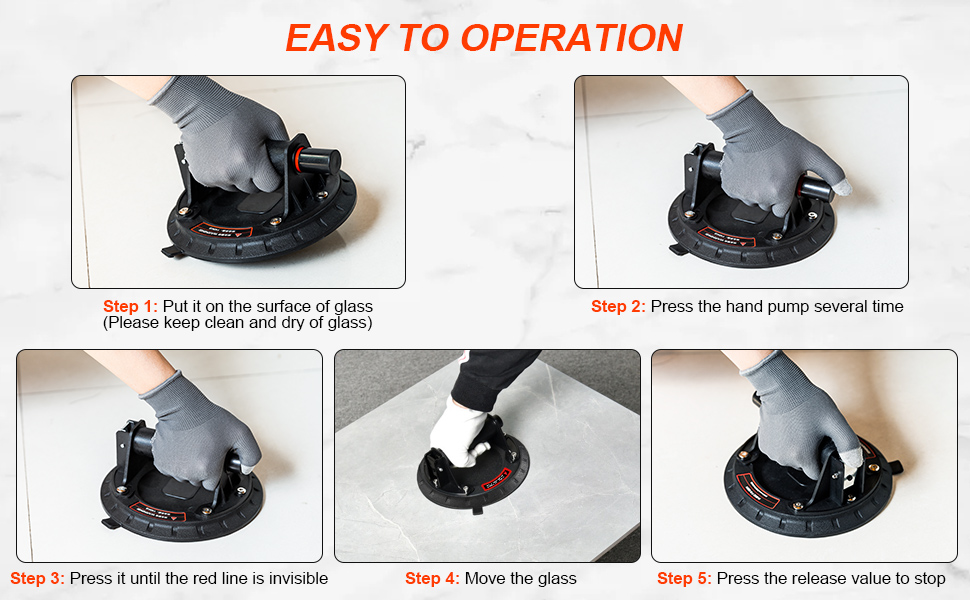 EASY TO OPERATION

Step 1: Put it on the surface of glass (Please keep clean and dry of glass)

Step 2: Press the hand pump several time

Step 3: Press it until the red line is invisible

Step 4: Move the glass

Step 5: Press the release value to stop