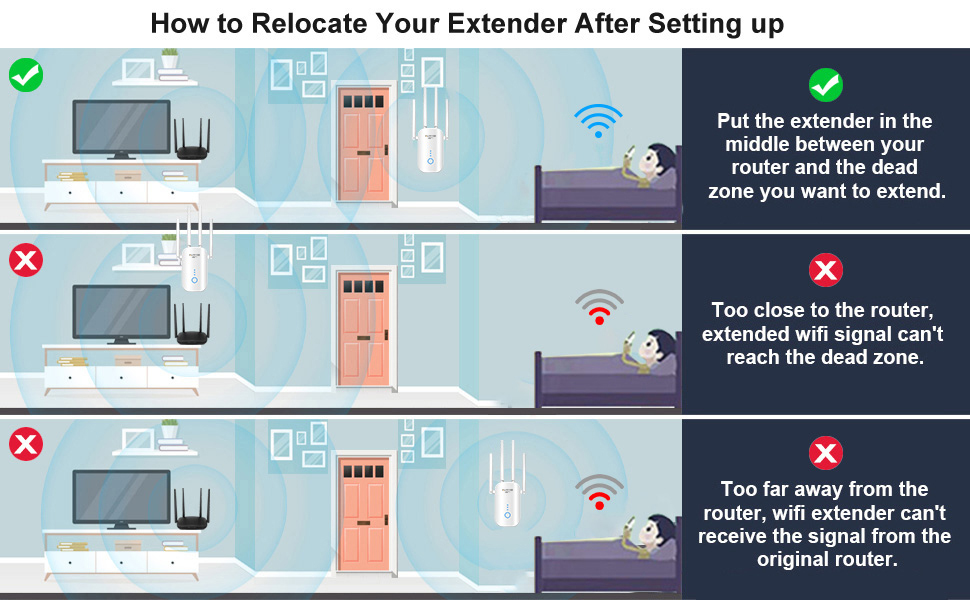 How to Relocate Your Extender After Setting up

Put the extender in the middle between your router and the dead zone you want to extend.

Too close to the router, extended wifi signal can't reach the dead zone.

Too far away from the router, wifi extender can't receive the signal from the original router.