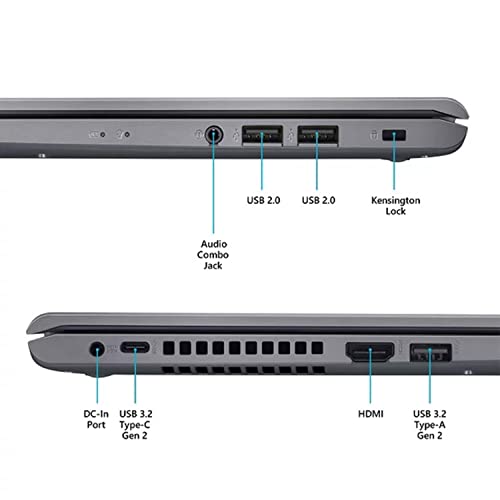 USB 2.0
USB 2.0
Kensington Lock
Audio Combo Jack

DC-In Port
USB 3.2 Type-C Gen 2
HDMI
USB 3.2 Type-A Gen 2